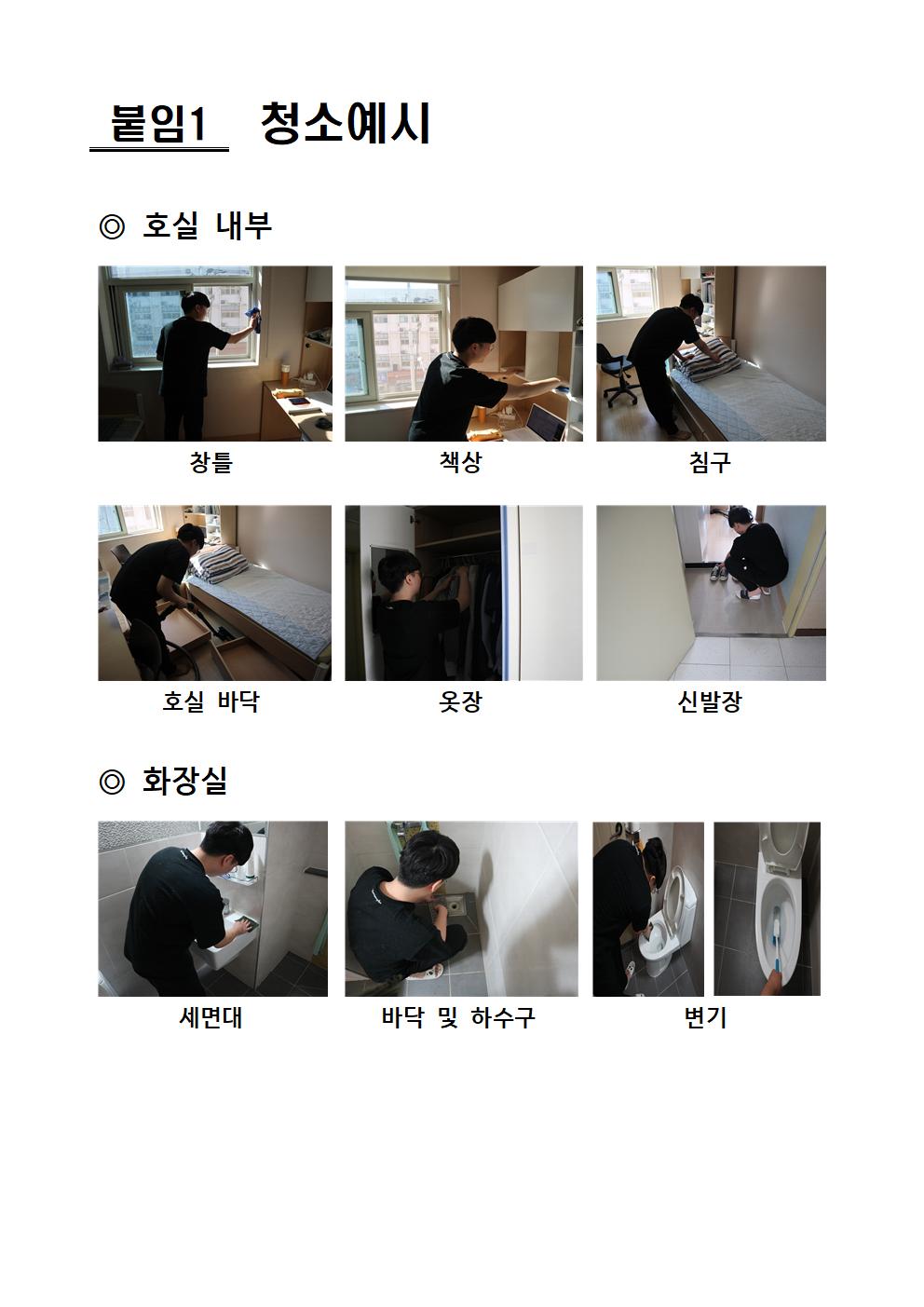 붙임1 청소예시

◎ 호실 내부

창틀

책상

침구

호실 바닥

옷장

신발장

◎ 화장실

세면대

바닥 및 하수구

변기